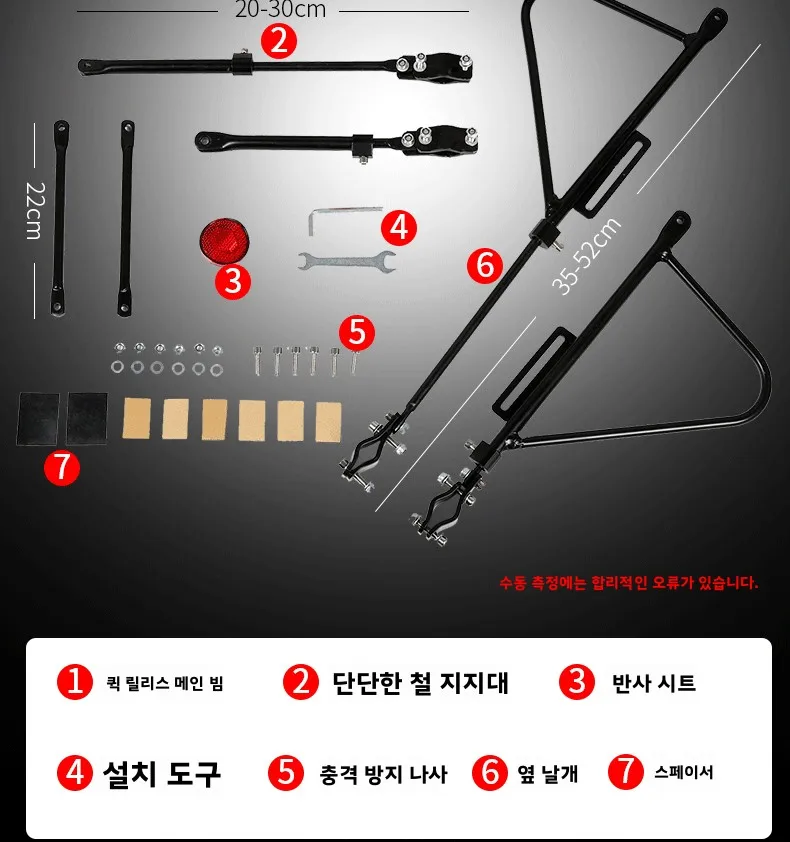 20-30cm
2
22cm
3
4
5
6
35-52cm
7
수동 측정에는 합리적인 오류가 있습니다.

1 퀵 릴리스 메인 빔
2 단단한 철 지지대
3 반사 시트
4 설치 도구
5 충격 방지 나사
6 옆 날개
7 스페이서