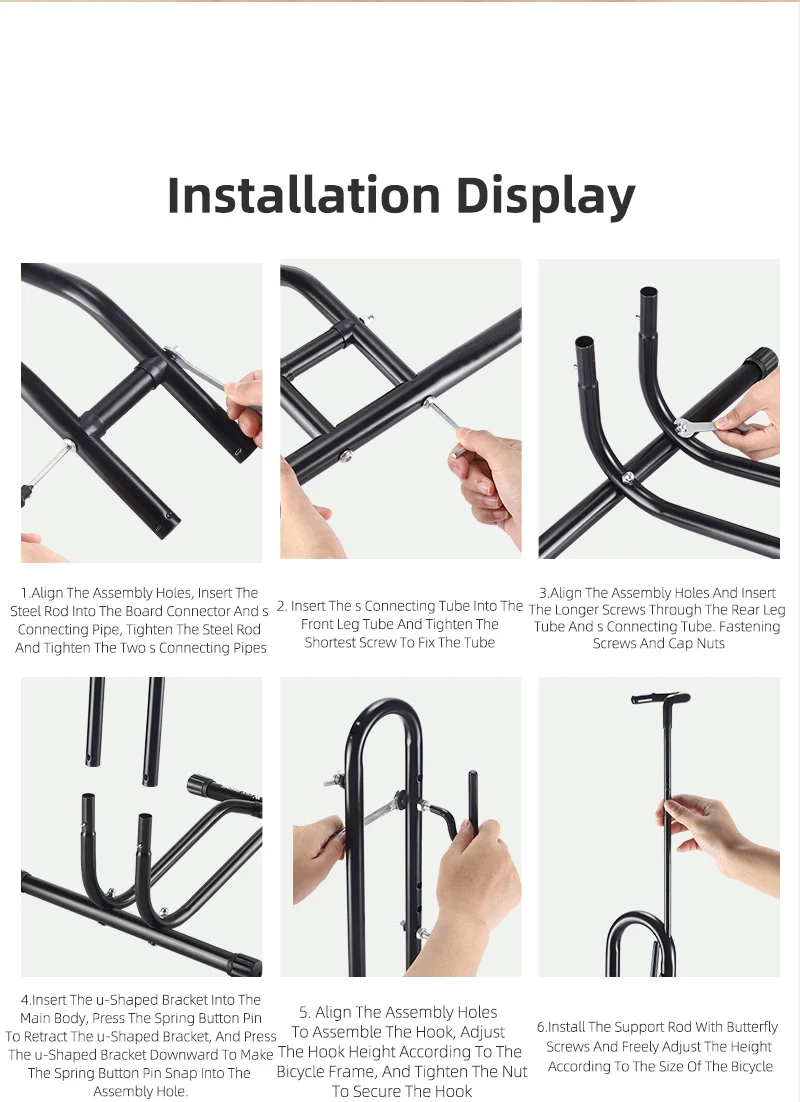 Installation Display

1.Align The Assembly Holes, Insert The Steel Rod Into The Board Connector And s Connecting Pipe, Tighten The Steel Rod And Tighten The Two s Connecting Pipes

2. Insert The s Connecting Tube Into The Front Leg Tube And Tighten The Shortest Screw To Fix The Tube

3.Align The Assembly Holes And Insert The Longer Screws Through The Rear Leg Tube And s Connecting Tube. Fastening Screws And Cap Nuts

4.Insert The u-Shaped Bracket Into The Main Body, Press The Spring Button Pin To Retract The u-Shaped Bracket, And Press The u-Shaped Bracket Downward To Make The Spring Button Pin Snap Into The Assembly Hole.

5. Align The Assembly Holes To Assemble The Hook, Adjust The Hook Height According To The Bicycle Frame, And Tighten The Nut To Secure The Hook

6.Install The Support Rod With Butterfly Screws And Freely Adjust The Height According To The Size Of The Bicycle