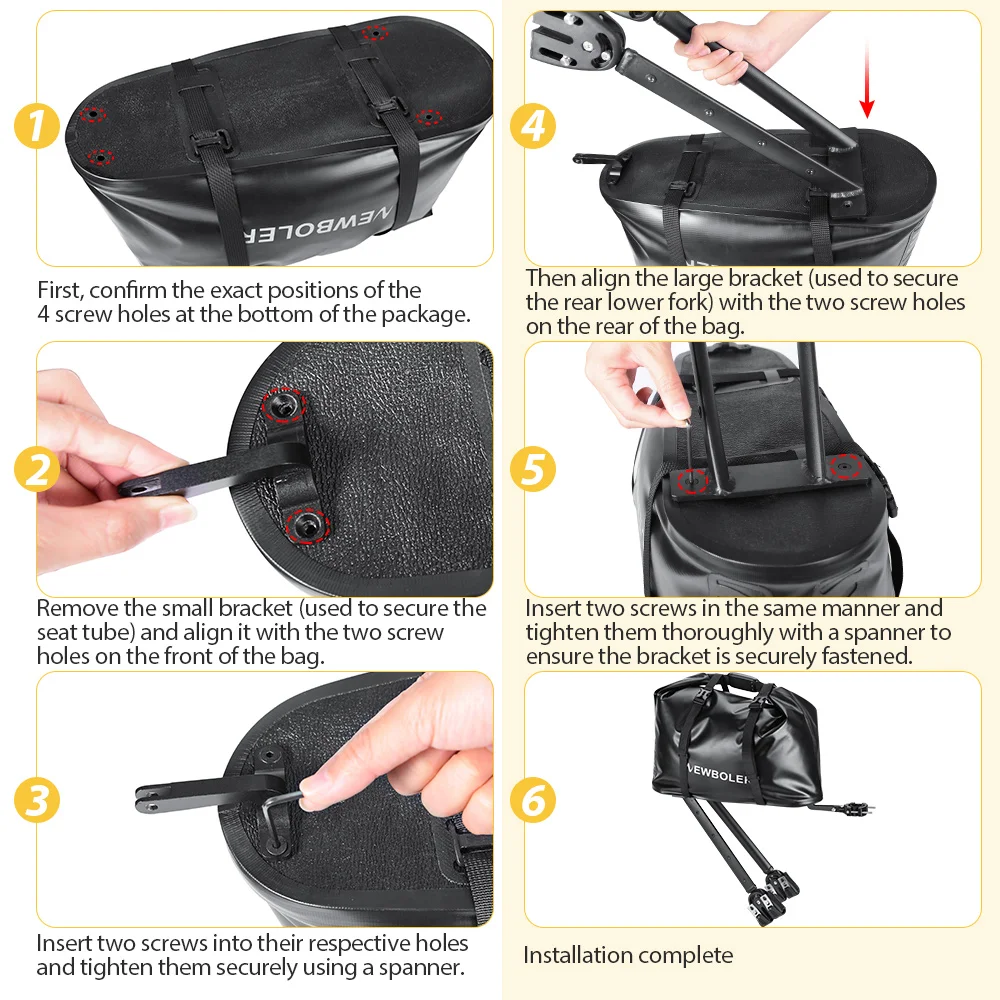 1

NEWBOLER

First, confirm the exact positions of the 4 screw holes at the bottom of the package.

2

Remove the small bracket (used to secure the seat tube) and align it with the two screw holes on the front of the bag.

3

Insert two screws into their respective holes and tighten them securely using a spanner.

4

Then align the large bracket (used to secure the rear lower fork) with the two screw holes on the rear of the bag.

5

Insert two screws in the same manner and tighten them thoroughly with a spanner to ensure the bracket is securely fastened.

6

NEWBOLER

Installation complete