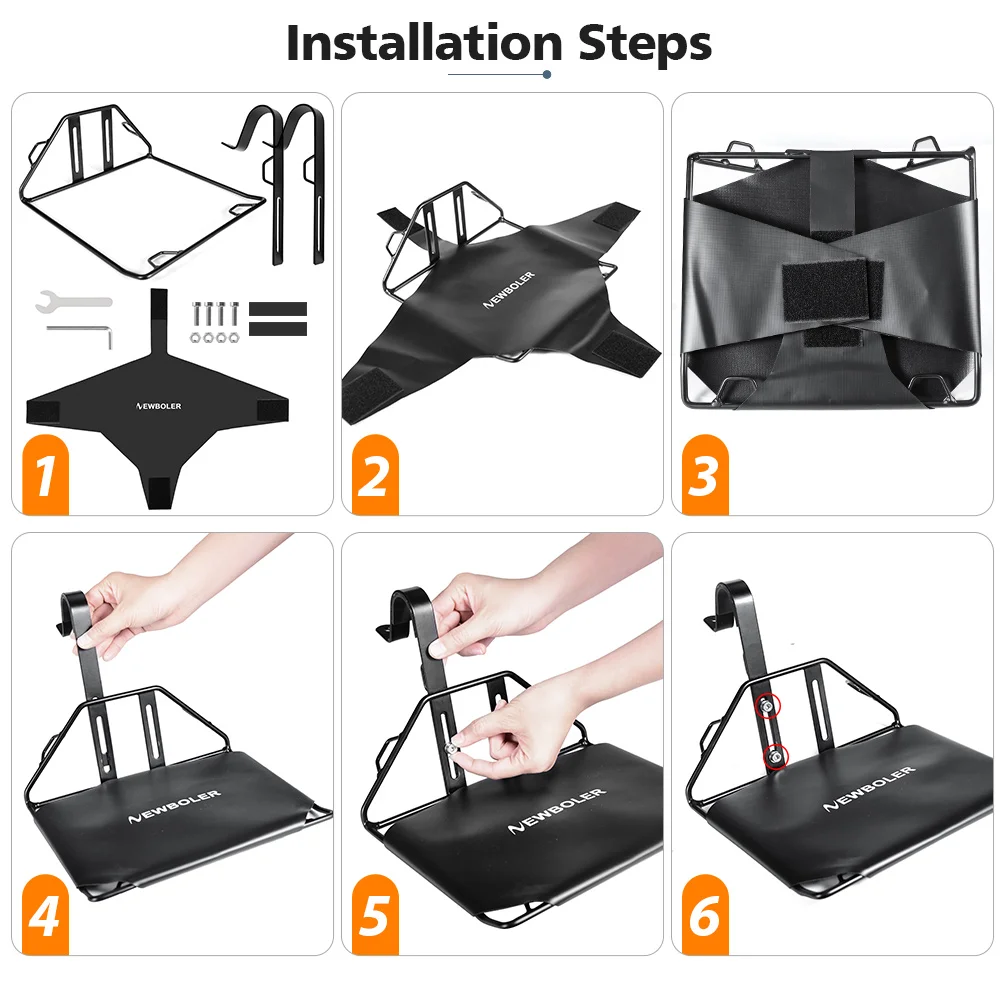 Installation Steps

NEWBOLER

1

NEWBOLER

2

3

NEWBOLER

4

NEWBOLER

5

NEWBOLER

6