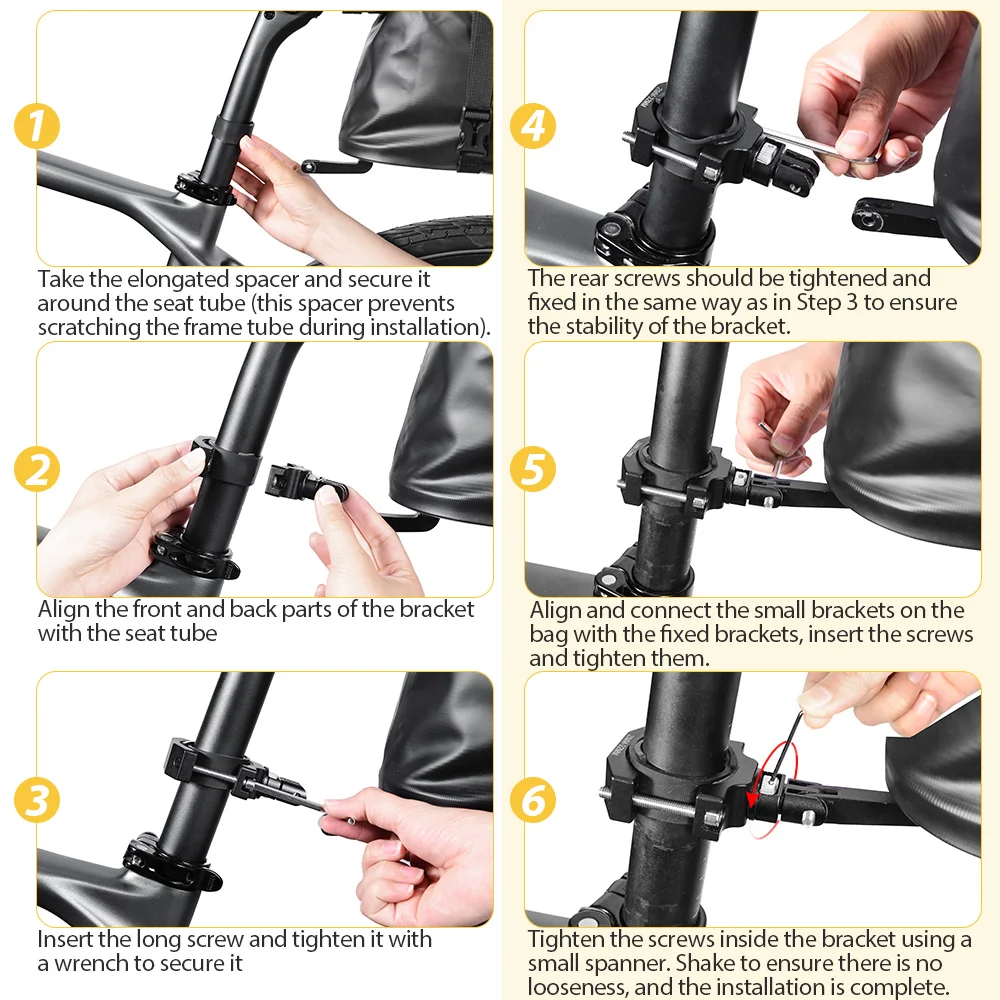 1

Take the elongated spacer and secure it around the seat tube (this spacer prevents scratching the frame tube during installation).

2

Align the front and back parts of the bracket with the seat tube

3

Insert the long screw and tighten it with a wrench to secure it

4

The rear screws should be tightened and fixed in the same way as in Step 3 to ensure the stability of the bracket.

5

Align and connect the small brackets on the bag with the fixed brackets, insert the screws and tighten them.

6

Tighten the screws inside the bracket using a small spanner. Shake to ensure there is no looseness, and the installation is complete.