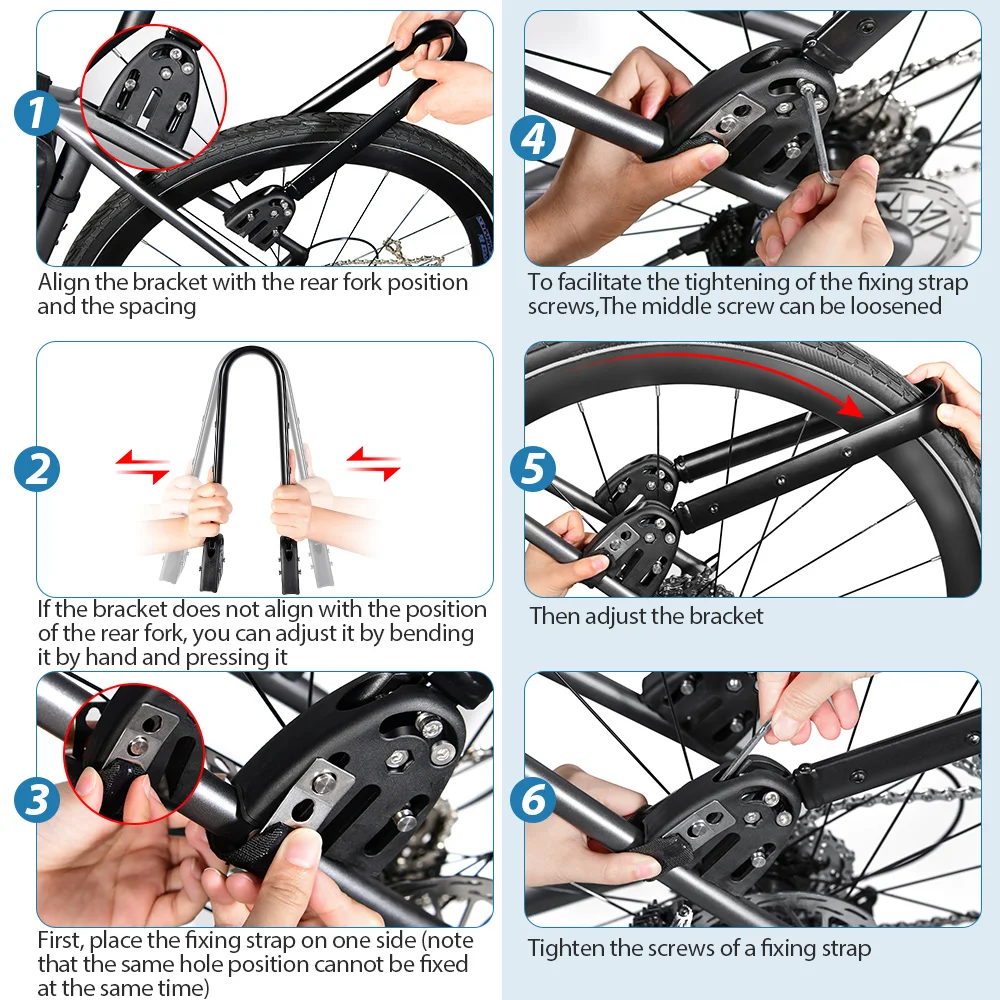 1

Align the bracket with the rear fork position and the spacing

2

If the bracket does not align with the position of the rear fork, you can adjust it by bending it by hand and pressing it

3

First, place the fixing strap on one side (note that the same hole position cannot be fixed at the same time)

4

To facilitate the tightening of the fixing strap screws,The middle screw can be loosened

5

Then adjust the bracket

6

Tighten the screws of a fixing strap