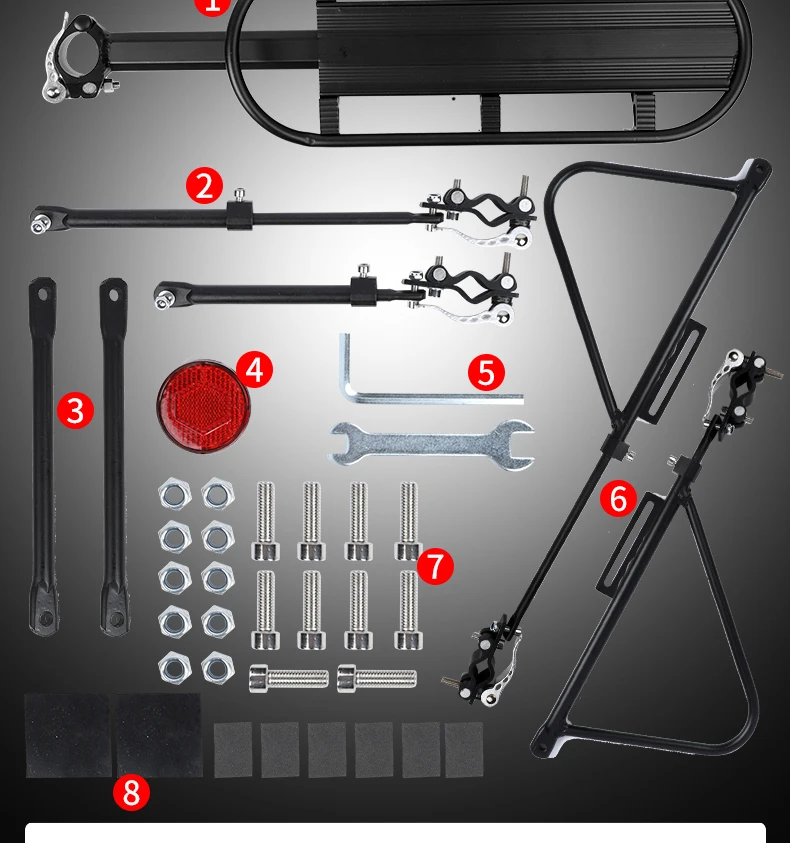 1
2
3
4
5
6
7
8